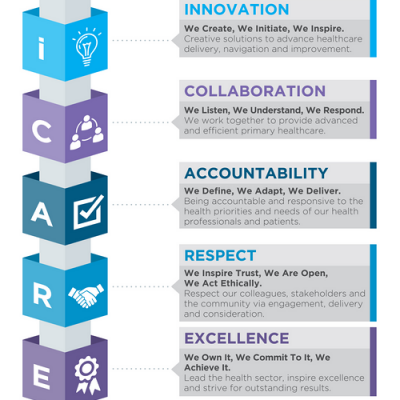 i

INNOVATION

We Create, We Initiate, We Inspire.
Creative solutions to advance healthcare delivery, navigation and improvement.

C

COLLABORATION

We Listen, We Understand, We Respond.
We work together to provide advanced and efficient primary healthcare.

A

ACCOUNTABILITY

We Define, We Adapt, We Deliver.
Being accountable and responsive to the health priorities and needs of our health professionals and patients.

R

RESPECT

We Inspire Trust, We Are Open, We Act Ethically.
Respect our colleagues, stakeholders and the community via engagement, delivery and consideration.

E

EXCELLENCE

We Own It, We Commit To It, We Achieve It.
Lead the health sector, inspire excellence and strive for outstanding results.